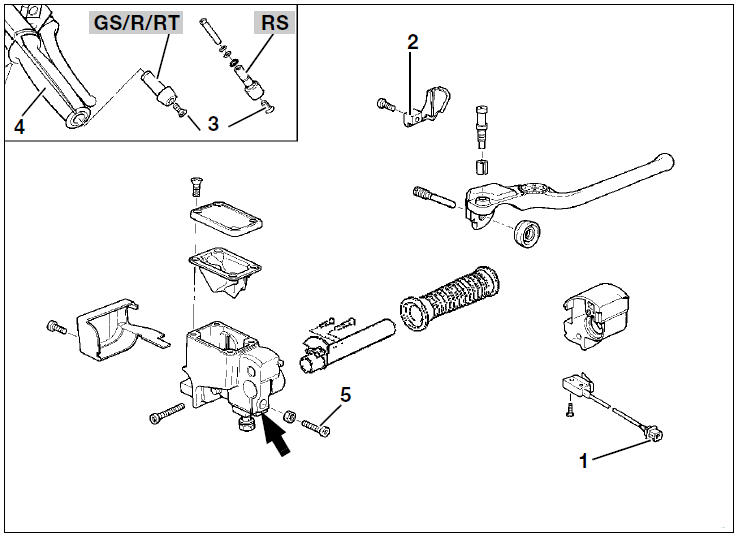 GS/R/RT

RS

4

3

2

5

1